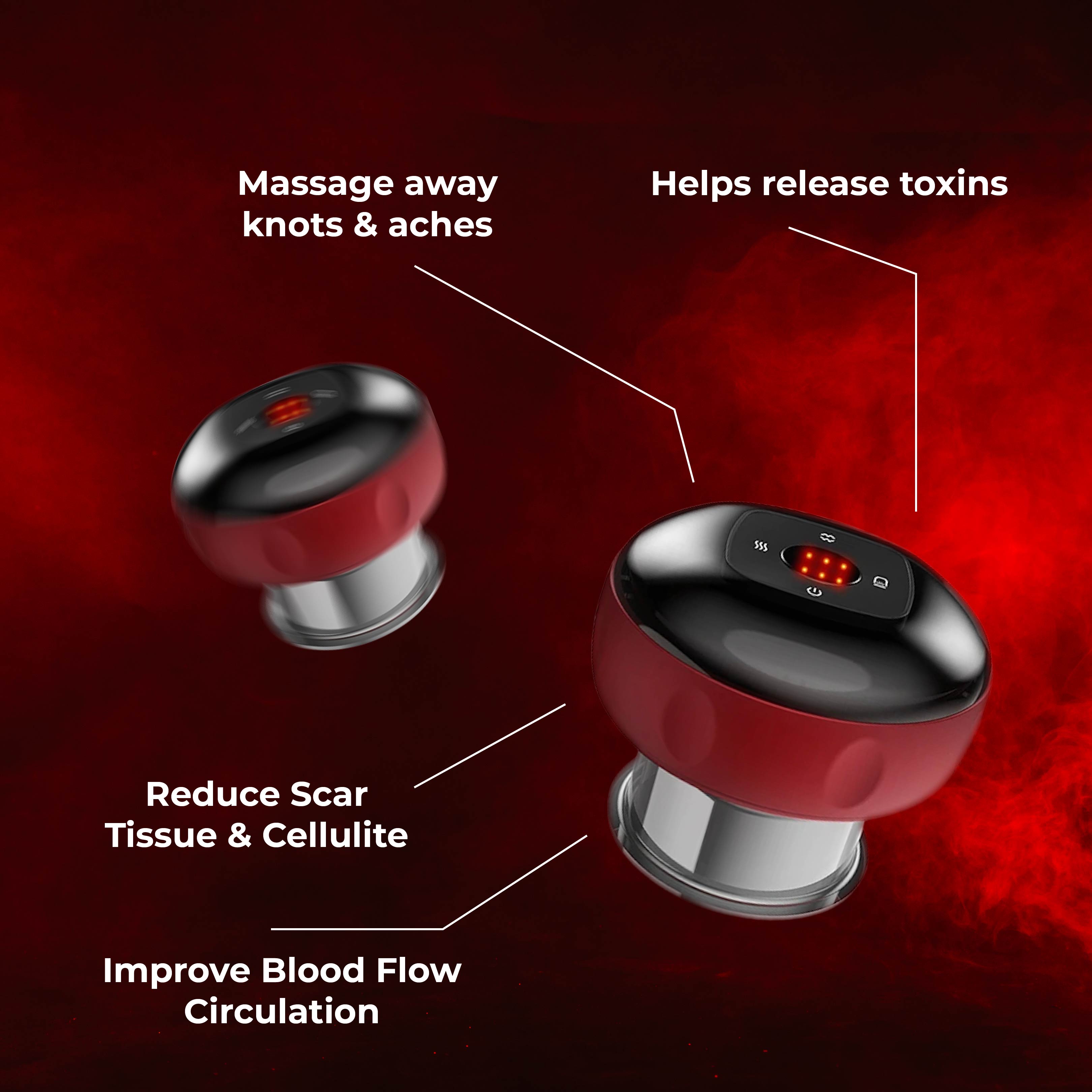 Massage away knots & aches

Helps release toxins

Reduce Scar Tissue & Cellulite

Improve Blood Flow Circulation